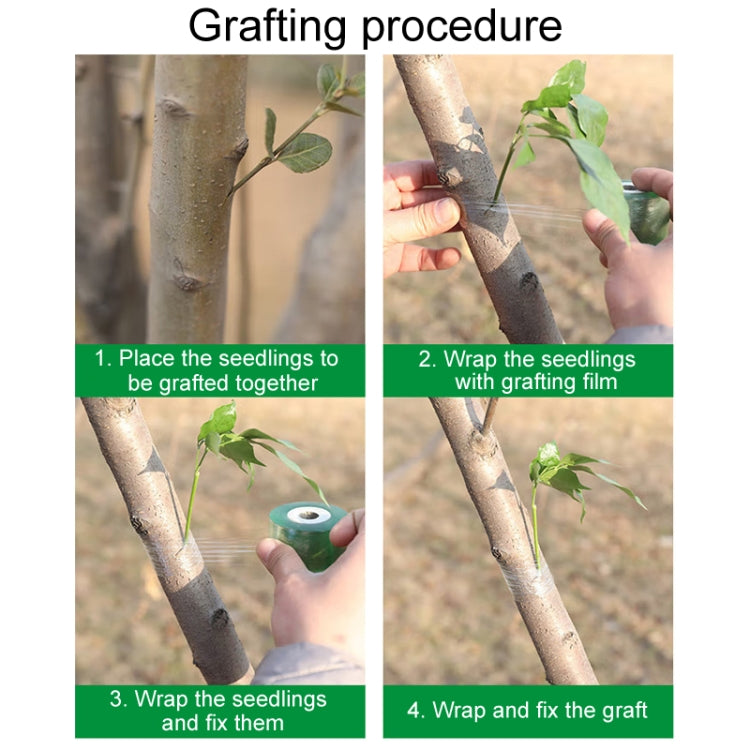 Grafting procedure

1. Place the seedlings to be grafted together

2. Wrap the seedlings with grafting film

3. Wrap the seedlings and fix them

4. Wrap and fix the graft